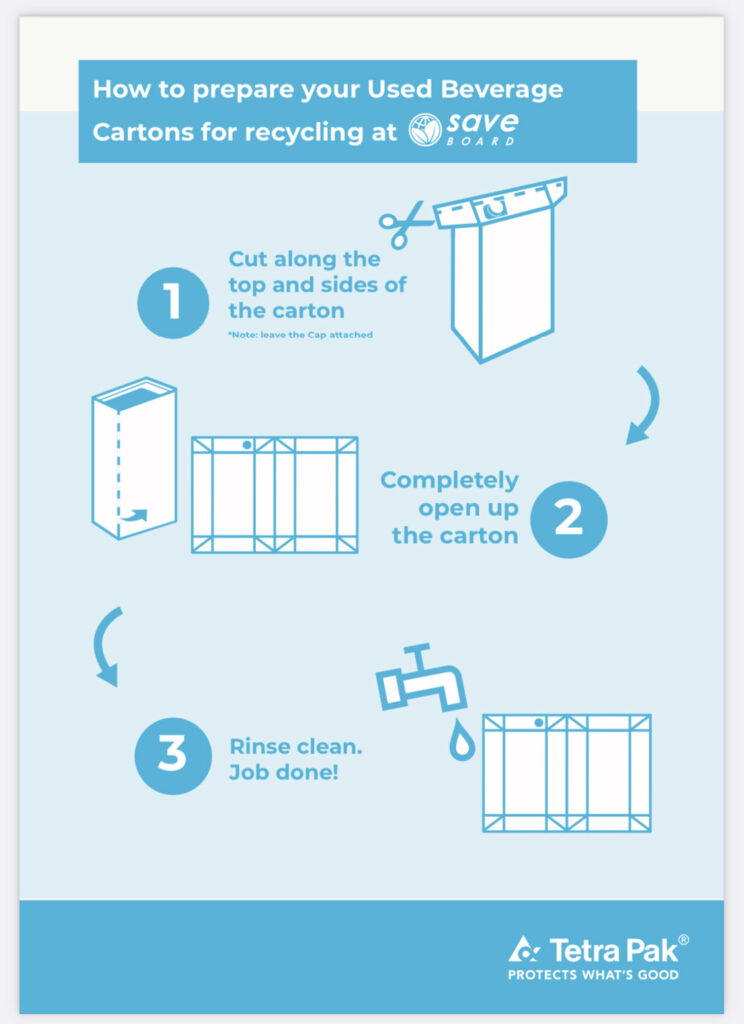 How to prepare your Used Beverage Cartons for recycling at save BOARD

1 Cut along the top and sides of the carton
*Note: leave the Cap attached

Completely open up the carton 2

3 Rinse clean. Job done!

Tetra Pak®
PROTECTS WHAT'S GOOD